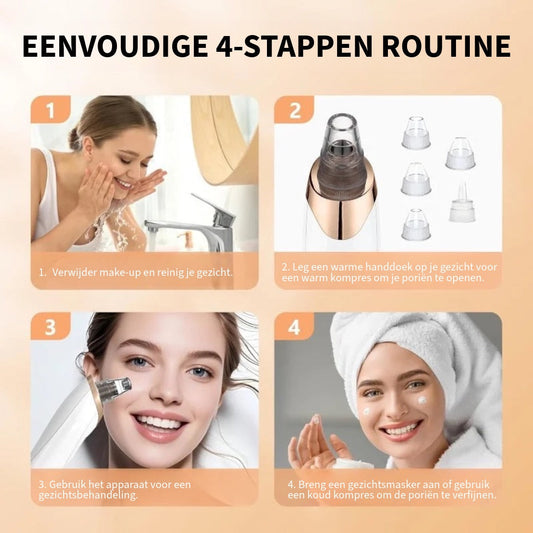 EENVOUDIGE 4-STAPPEN ROUTINE

1

1. Verwijder make-up en reinig je gezicht.

2

2. Leg een warme handdoek op je gezicht voor een warm kompres om je poriën te openen.

3

3. Gebruik het apparaat voor een gezichtsbehandeling.

4

4. Breng een gezichtsmasker aan of gebruik een koud kompres om de poriën te verfijnen.