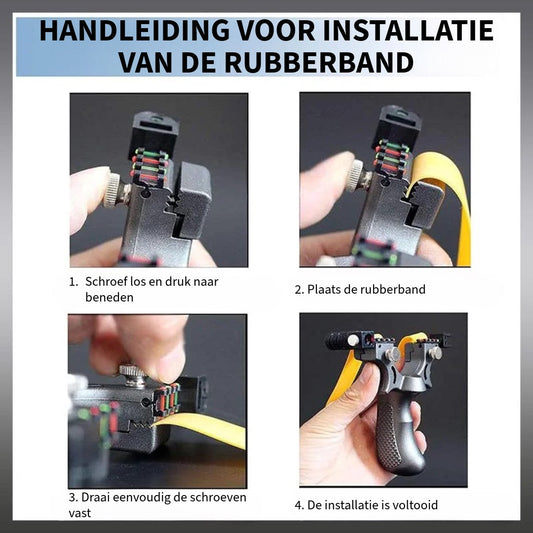 HANDLEIDING VOOR INSTALLATIE VAN DE RUBBERBAND

1. Schroef los en druk naar beneden

2. Plaats de rubberband

3. Draai eenvoudig de schroeven vast

4. De installatie is voltooid