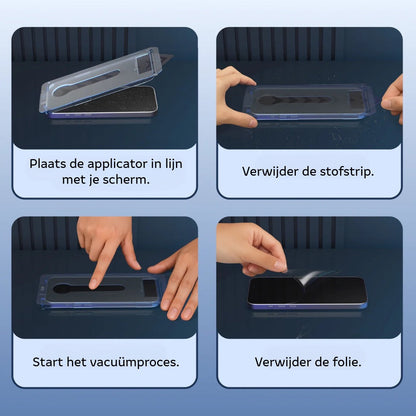 Plaats de applicator in lijn met je scherm.

Verwijder de stofstrip.

Start het vacuümproces.

Verwijder de folie.